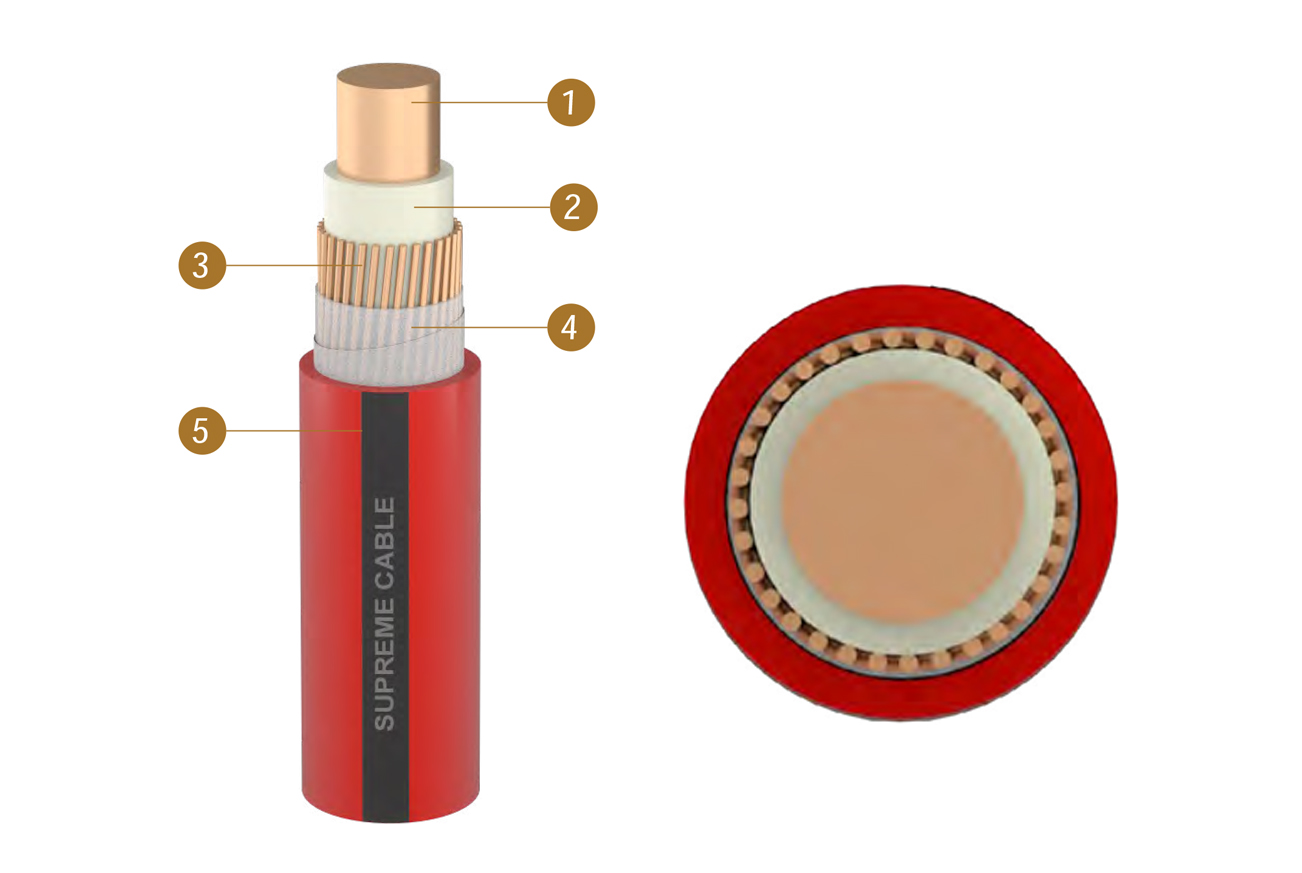 1
2
3
4
5
SUPREME CABLE